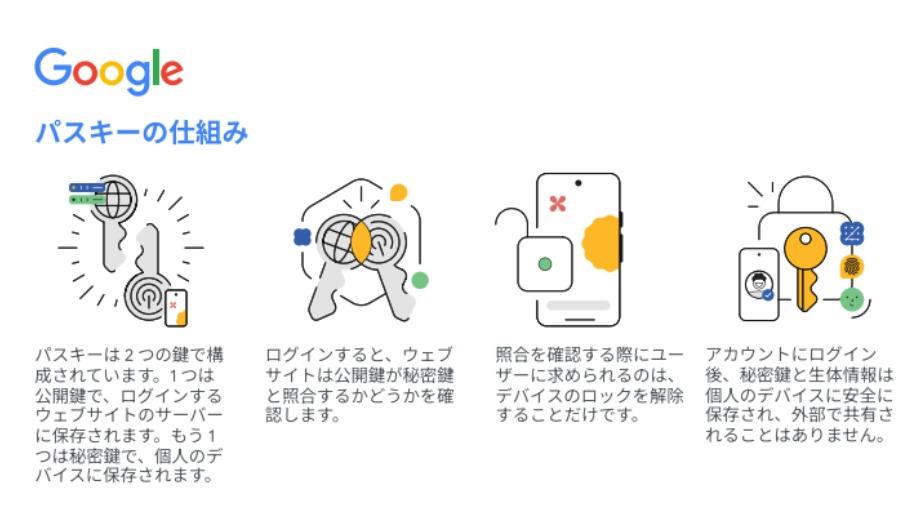 Google

パスキーの仕組み

パスキーは２つの鍵で構成されています。１つは公開鍵で、ログインするウェブサイトのサーバーに保存されます。もう１つは秘密鍵で、個人のデバイスに保存されます。

ログインすると、ウェブサイトは公開鍵が秘密鍵と照合するかどうかを確認します。

照合を確認する際にユーザーに求められるのは、デバイスのロックを解除することだけです。

アカウントにログイン後、秘密鍵と生体情報は個人のデバイスに安全に保存され、外部で共有されることはありません。